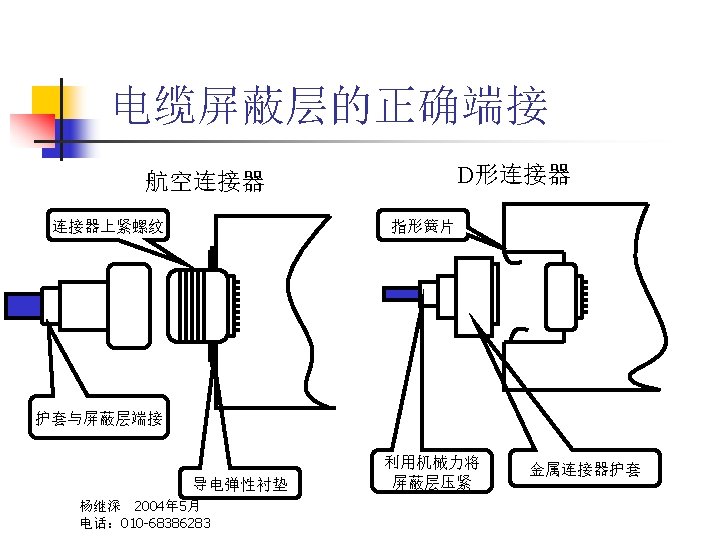 电缆屏蔽层的正确端接

航空连接器

连接器上紧螺纹

护套与屏蔽层端接

导电弹性衬垫

D形连接器

指形簧片

利用机械力将屏蔽层压紧

金属连接器护套

杨继深 2004年5月
电话：010-68386283