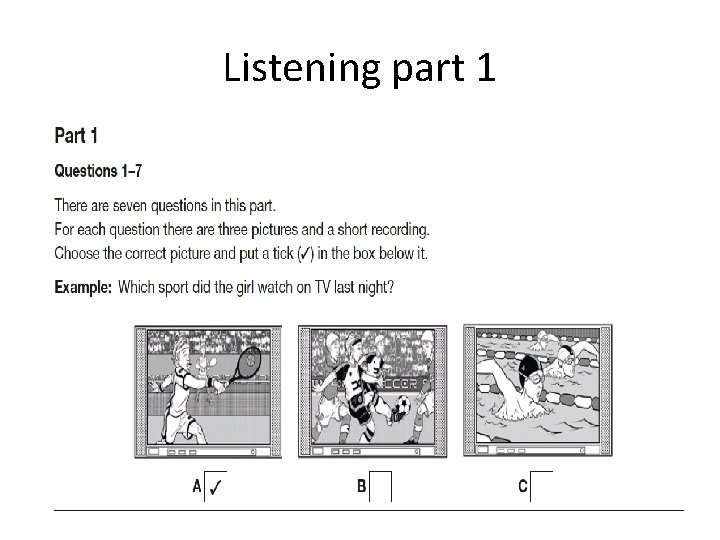 Listening part 1

Part 1

Questions 1–7

There are seven questions in this part.
For each question there are three pictures and a short recording.
Choose the correct picture and put a tick (✓) in the box below it.

Example: Which sport did the girl watch on TV last night?

SOCCER

A ✓

B

C