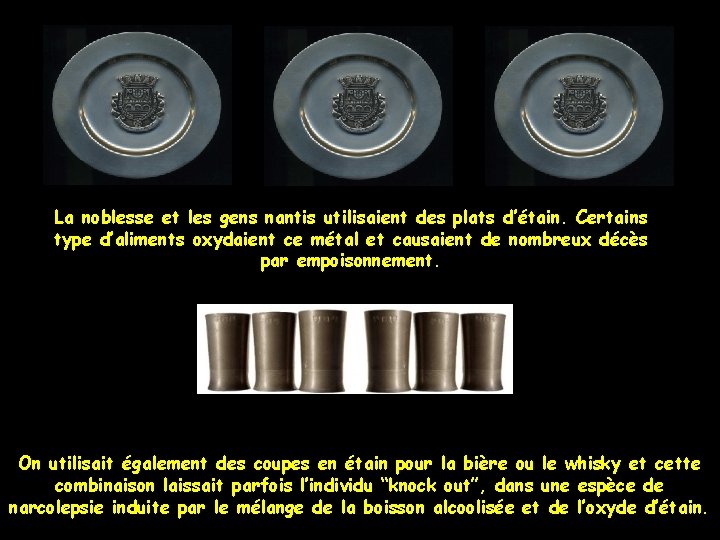 La noblesse et les gens nantis utilisaient des plats d'étain. Certains type d'aliments oxydaient ce métal et causaient de nombreux décès par empoisonnement.

On utilisait également des coupes en étain pour la bière ou le whisky et cette combinaison laissait parfois l'individu "knock out", dans une espèce de narcolepsie induite par le mélange de la boisson alcoolisée et de l'oxyde d'étain.