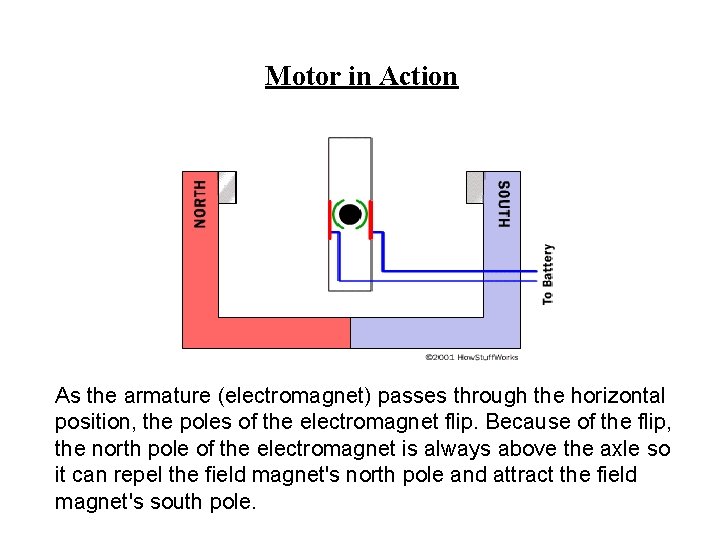 Motor in Action

NORTH

SOUTH

To Battery

©2001 HowStuffWorks

As the armature (electromagnet) passes through the horizontal position, the poles of the electromagnet flip. Because of the flip, the north pole of the electromagnet is always above the axle so it can repel the field magnet's north pole and attract the field magnet's south pole.