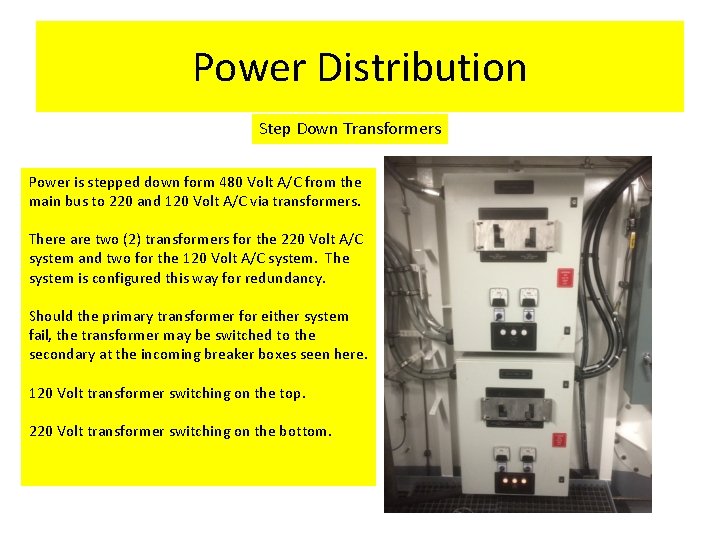 Power Distribution

Step Down Transformers

Power is stepped down form 480 Volt A/C from the main bus to 220 and 120 Volt A/C via transformers.

There are two (2) transformers for the 220 Volt A/C system and two for the 120 Volt A/C system. The system is configured this way for redundancy.

Should the primary transformer for either system fail, the transformer may be switched to the secondary at the incoming breaker boxes seen here.

120 Volt transformer switching on the top.

220 Volt transformer switching on the bottom.