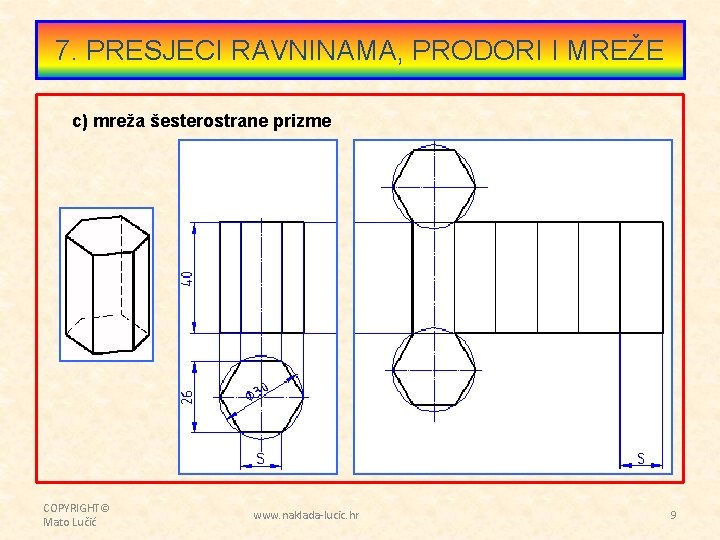 7. PRESJECI RAVNINAMA, PRODORI I MREŽE

c) mreža šesterostrane prizme

40

26

Ø30

S

S

COPYRIGHT©
Mato Lučić

www.naklada-lucic.hr

9