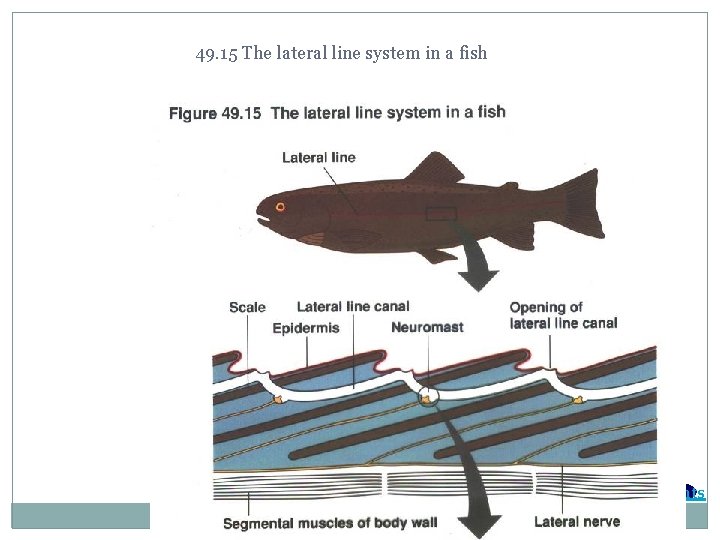 49.15 The lateral line system in a fish

Figure 49.15 The lateral line system in a fish

Lateral line

Scale

Lateral line canal

Epidermis

Neuromast

Opening of lateral line canal

Segmental muscles of body wall

Lateral nerve