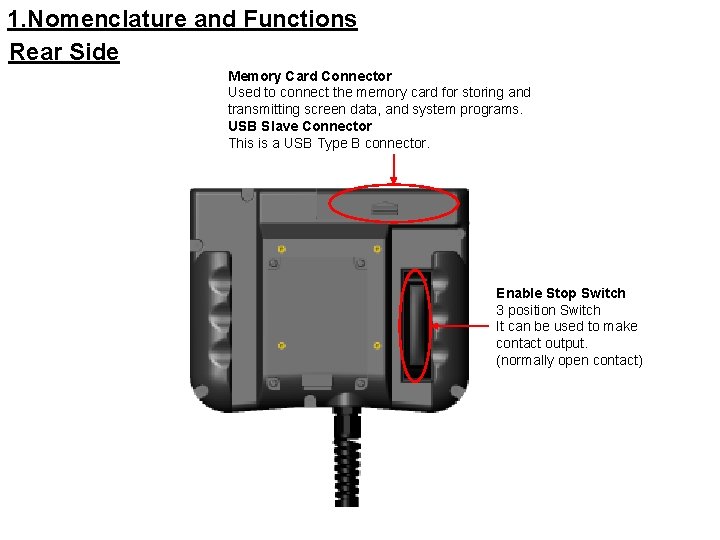 1.Nomenclature and Functions

Rear Side

Memory Card Connector
Used to connect the memory card for storing and transmitting screen data, and system programs.
USB Slave Connector
This is a USB Type B connector.

Enable Stop Switch
3 position Switch
It can be used to make contact output.
(normally open contact)