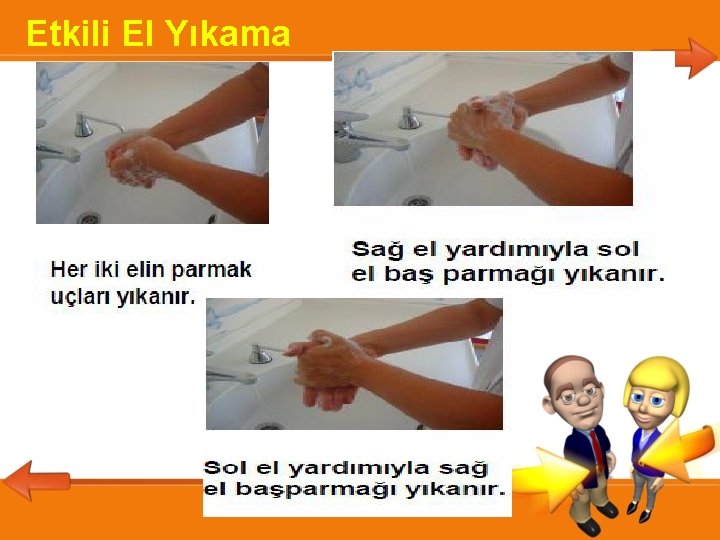 Etkili El Yıkama

Her iki elin parmak uçları yıkanır.

Sağ el yardımıyla sol el baş parmağı yıkanır.

Sol el yardımıyla sağ el başparmağı yıkanır.