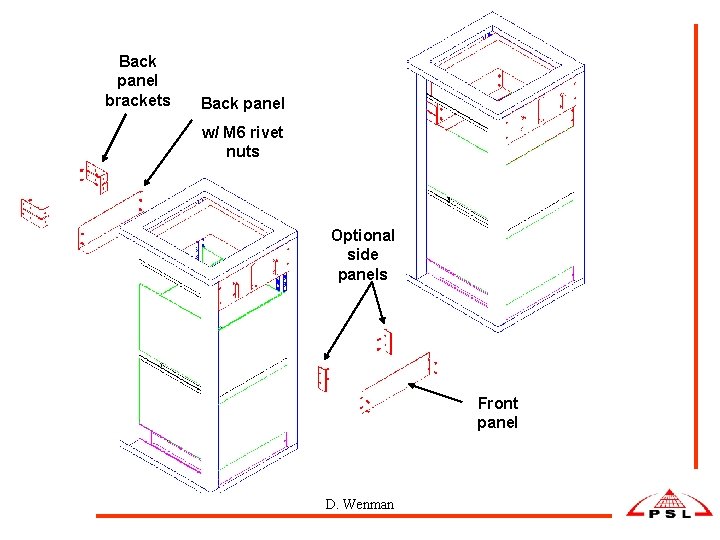 Back panel brackets

Back panel w/ M6 rivet nuts

Optional side panels

Front panel

D. Wenman

PSL