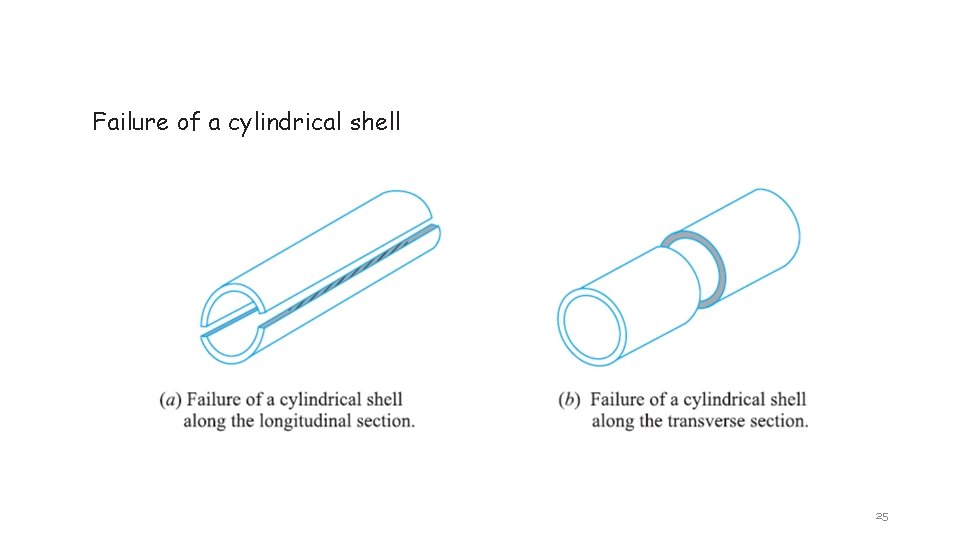 Failure of a cylindrical shell

(a) Failure of a cylindrical shell along the longitudinal section.

(b) Failure of a cylindrical shell along the transverse section.

25