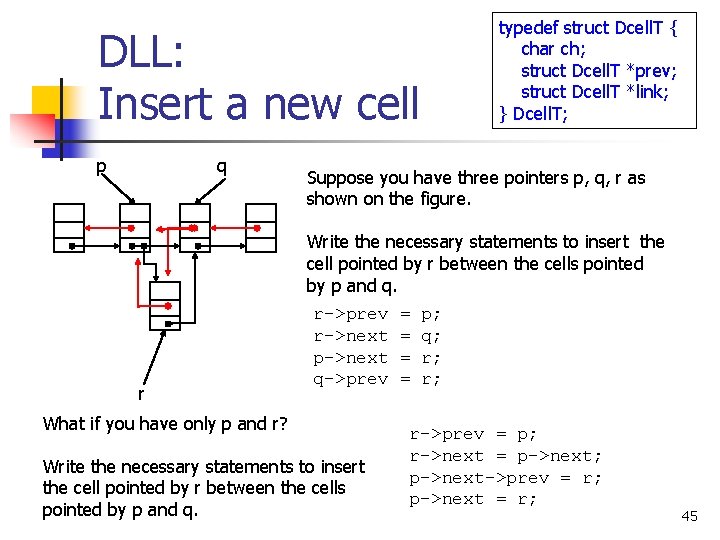 DLL:
Insert a new cell

typedef struct DcellT {
char ch;
struct DcellT *prev;
struct DcellT *link;
} DcellT;

p q

r

Suppose you have three pointers p, q, r as shown on the figure.

Write the necessary statements to insert the cell pointed by r between the cells pointed by p and q.

r->prev = p;
r->next = q;
p->next = r;
q->prev = r;

What if you have only p and r?

Write the necessary statements to insert the cell pointed by r between the cells pointed by p and q.

r->prev = p;
r->next = p->next;
p->next->prev = r;
p->next = r;

45