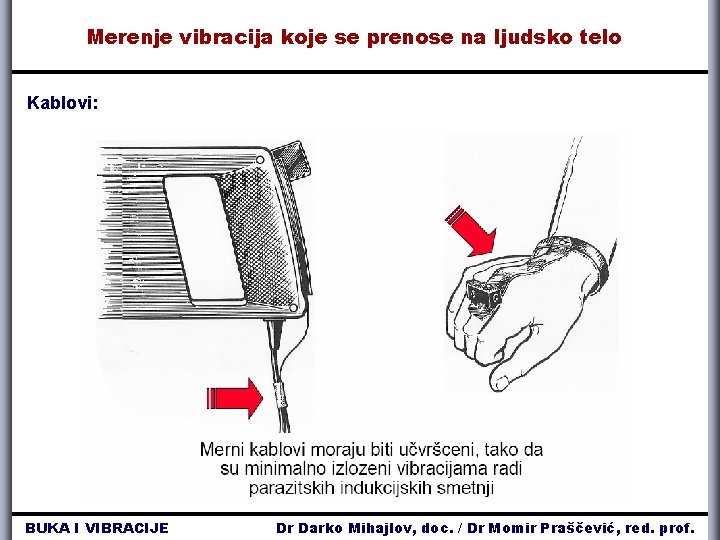 Merenje vibracija koje se prenose na ljudsko telo

Kablovi:

Merni kablovi moraju biti učvršceni, tako da su minimalno izlozeni vibracijama radi parazitskih indukcijskih smetnji

BUKA I VIBRACIJE

Dr Darko Mihajlov, doc. / Dr Momir Praščević, red. prof.