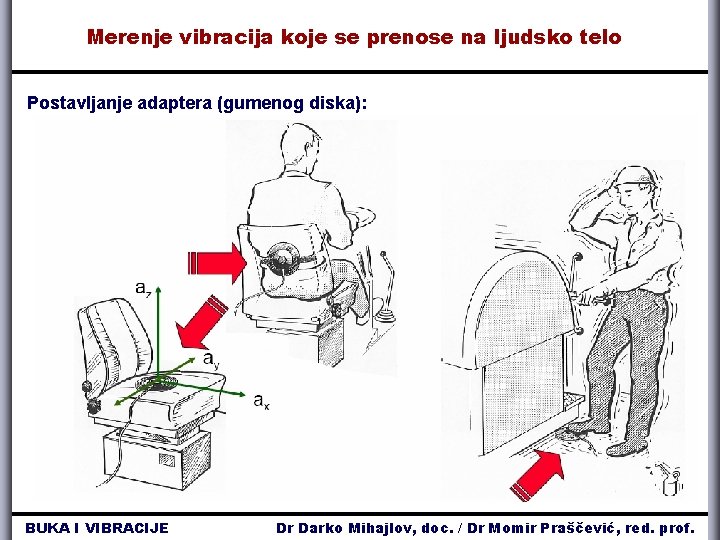 Merenje vibracija koje se prenose na ljudsko telo

Postavljanje adaptera (gumenog diska):

$a_z$

$a_y$

$a_x$

BUKA I VIBRACIJE

Dr Darko Mihajlov, doc. / Dr Momir Praščević, red. prof.