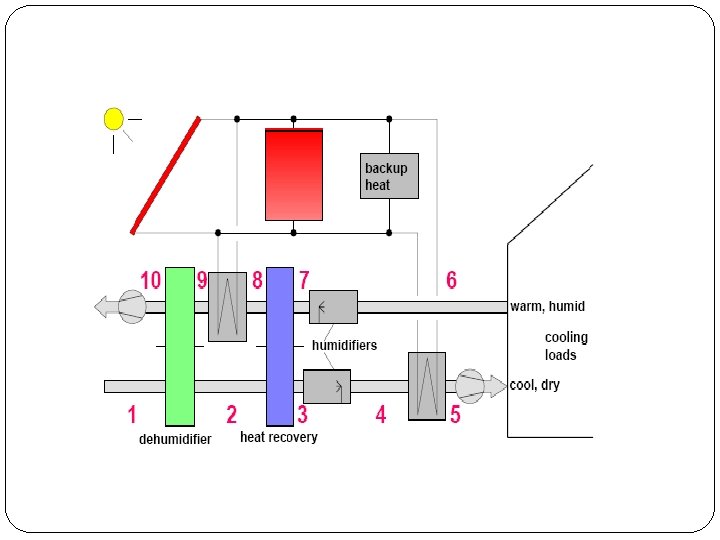 backup heat

10
9
8
7
6

warm, humid

cooling loads

humidifiers

cool, dry

1
2
3
4
5

dehumidifier
heat recovery