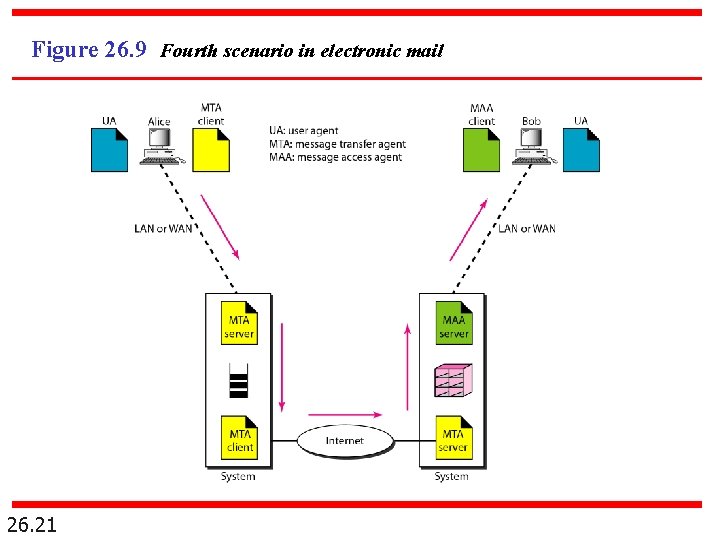 Figure 26.9 Fourth scenario in electronic mail

UA

Alice

MTA client

UA: user agent
MTA: message transfer agent
MAA: message access agent

MAA client

Bob

UA

LAN or WAN

LAN or WAN

MTA server

MTA client

System

Internet

MAA server

MTA server

System

26.21