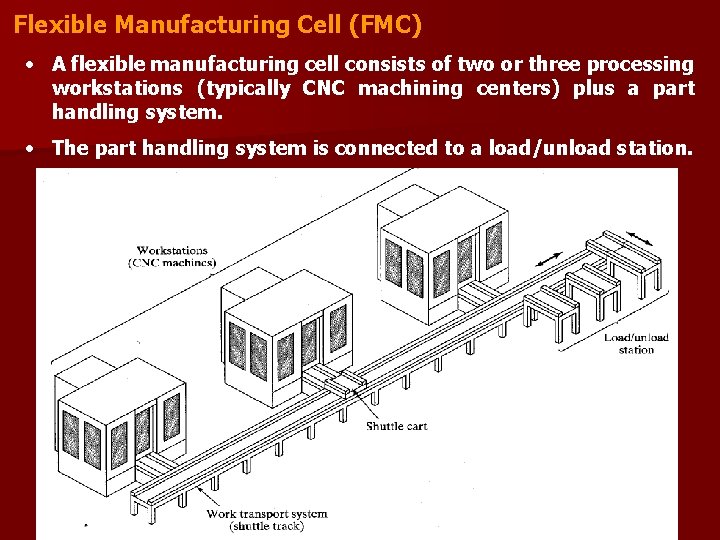 Flexible Manufacturing Cell (FMC)

• A flexible manufacturing cell consists of two or three processing workstations (typically CNC machining centers) plus a part handling system.

• The part handling system is connected to a load/unload station.

Workstations (CNC machines)

Load/unload station

Shuttle cart

Work transport system (shuttle track)