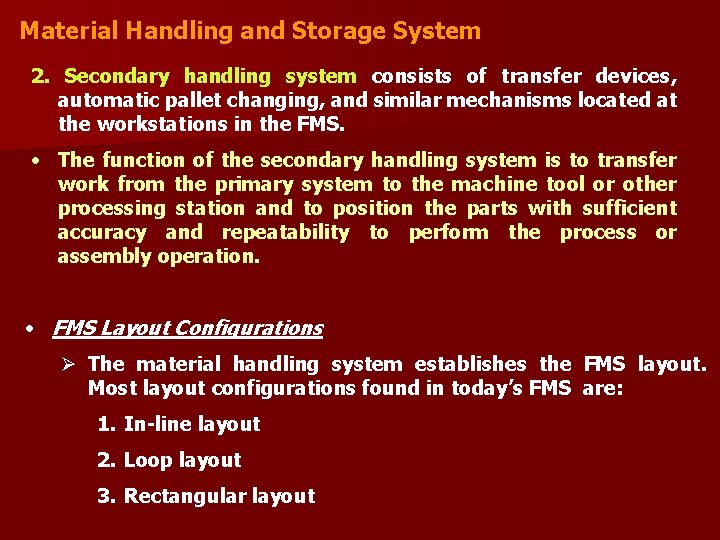 Material Handling and Storage System

2. Secondary handling system consists of transfer devices, automatic pallet changing, and similar mechanisms located at the workstations in the FMS.

• The function of the secondary handling system is to transfer work from the primary system to the machine tool or other processing station and to position the parts with sufficient accuracy and repeatability to perform the process or assembly operation.

• FMS Layout Configurations

➢ The material handling system establishes the FMS layout. Most layout configurations found in today's FMS are:

1. In-line layout

2. Loop layout

3. Rectangular layout