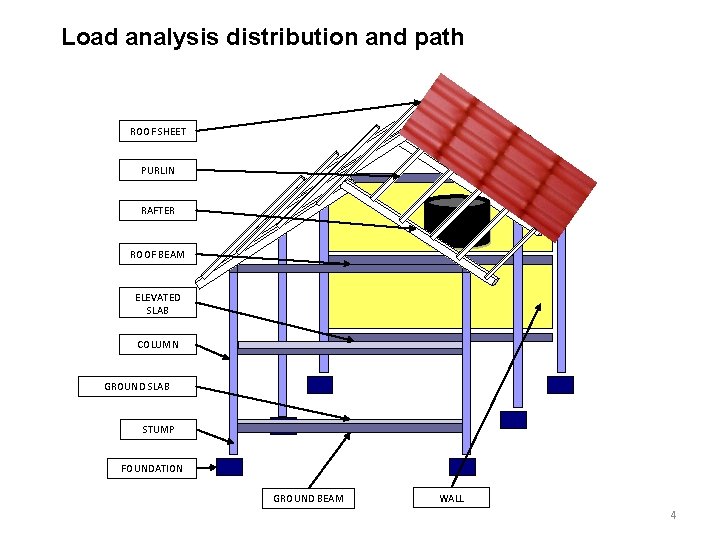 Load analysis distribution and path

ROOF SHEET

PURLIN

RAFTER

ROOF BEAM

ELEVATED SLAB

COLUMN

GROUND SLAB

STUMP

FOUNDATION

GROUND BEAM

WALL

4