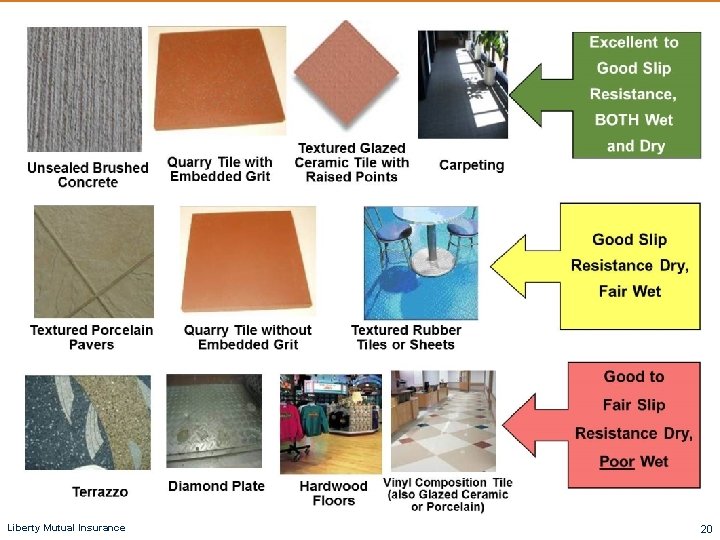 Unsealed Brushed Concrete

Quarry Tile with Embedded Grit

Textured Glazed Ceramic Tile with Raised Points

Carpeting

Excellent to Good Slip Resistance, BOTH Wet and Dry

Textured Porcelain Pavers

Quarry Tile without Embedded Grit

Textured Rubber Tiles or Sheets

Good Slip Resistance Dry, Fair Wet

Terrazzo

Diamond Plate

Hardwood Floors

Vinyl Composition Tile (also Glazed Ceramic or Porcelain)

Good to Fair Slip Resistance Dry, Poor Wet

Liberty Mutual Insurance

20