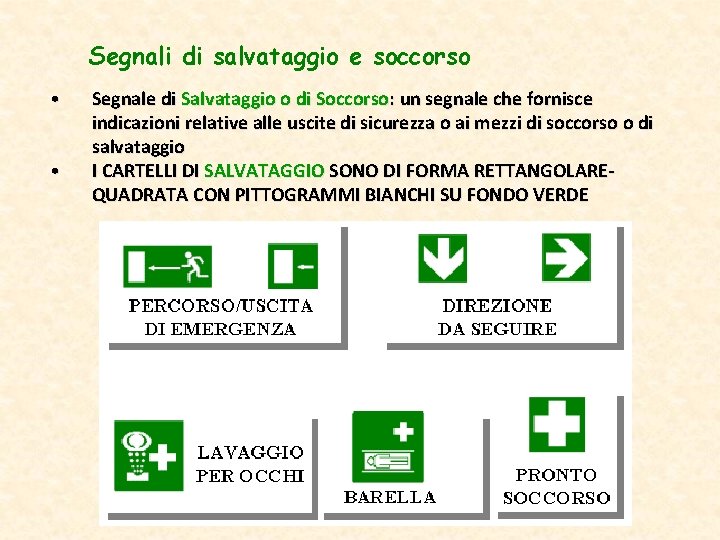 Segnali di salvataggio e soccorso

• Segnale di Salvataggio o di Soccorso: un segnale che fornisce indicazioni relative alle uscite di sicurezza o ai mezzi di soccorso o di salvataggio

• I CARTELLI DI SALVATAGGIO SONO DI FORMA RETTANGOLARE-QUADRATA CON PITTOGRAMMI BIANCHI SU FONDO VERDE

PERCORSO/USCITA DI EMERGENZA

DIREZIONE DA SEGUIRE

LAVAGGIO PER OCCHI

BARELLA

PRONTO SOCCORSO