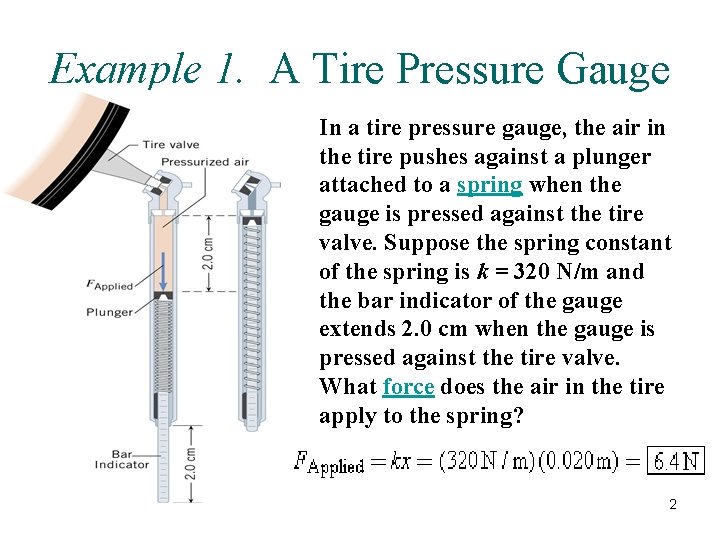 Example 1. A Tire Pressure Gauge

Tire valve
Pressurized air
2.0 cm
$F_{Applied}$
Plunger
Bar Indicator
2.0 cm

In a tire pressure gauge, the air in the tire pushes against a plunger attached to a spring when the gauge is pressed against the tire valve. Suppose the spring constant of the spring is $k$ = 320 N/m and the bar indicator of the gauge extends 2.0 cm when the gauge is pressed against the tire valve. What force does the air in the tire apply to the spring?

$F_{Applied} = kx = (320\,N/m)(0.020\,m) = \boxed{6.4\,N}$

2