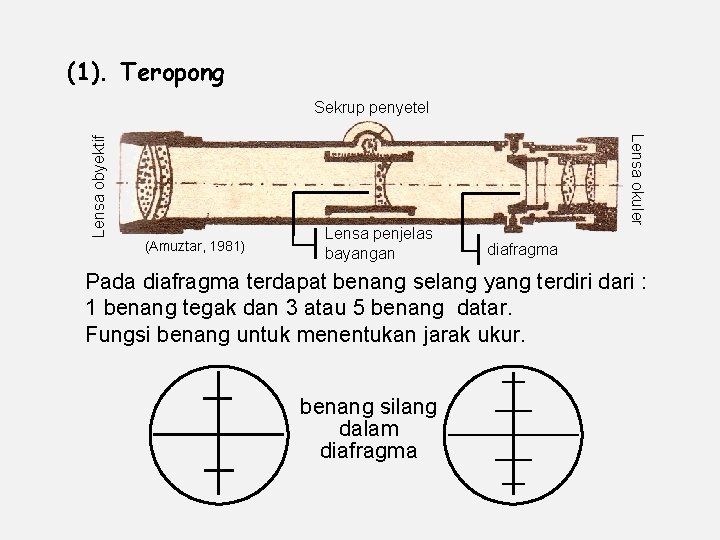 (1). Teropong

Sekrup penyetel

Lensa obyektif

Lensa okuler

(Amuztar, 1981)

Lensa penjelas bayangan

diafragma

Pada diafragma terdapat benang selang yang terdiri dari : 1 benang tegak dan 3 atau 5 benang datar.
Fungsi benang untuk menentukan jarak ukur.

benang silang dalam diafragma