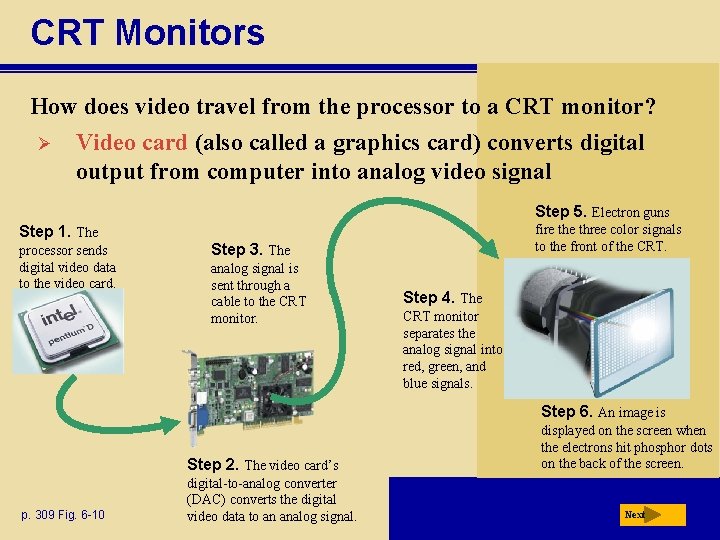 CRT Monitors

How does video travel from the processor to a CRT monitor?

➢ Video card (also called a graphics card) converts digital output from computer into analog video signal

Step 1. The processor sends digital video data to the video card.

intel pentium D

Step 2. The video card's digital-to-analog converter (DAC) converts the digital video data to an analog signal.

Step 3. The analog signal is sent through a cable to the CRT monitor.

Step 4. The CRT monitor separates the analog signal into red, green, and blue signals.

Step 5. Electron guns fire the three color signals to the front of the CRT.

Step 6. An image is displayed on the screen when the electrons hit phosphor dots on the back of the screen.

p. 309 Fig. 6-10

Next