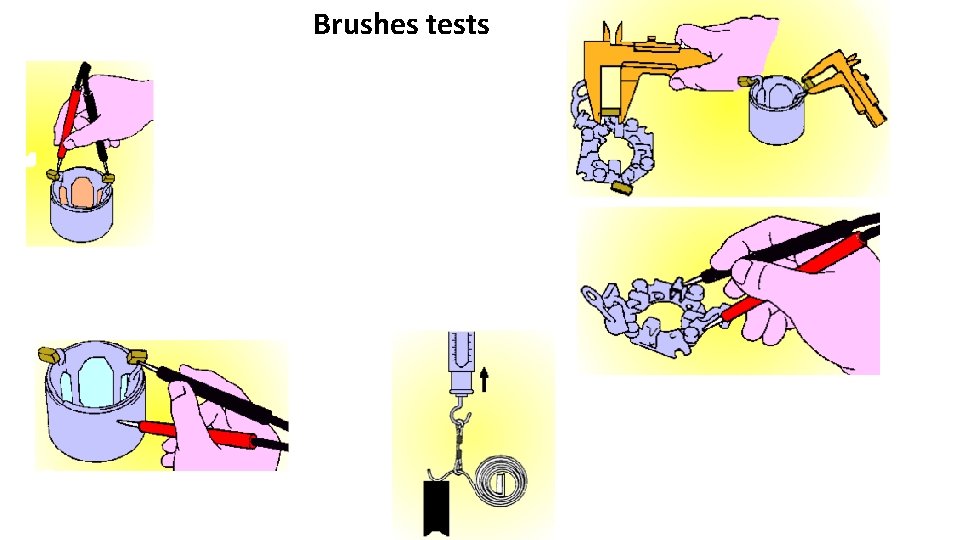 Brushes tests