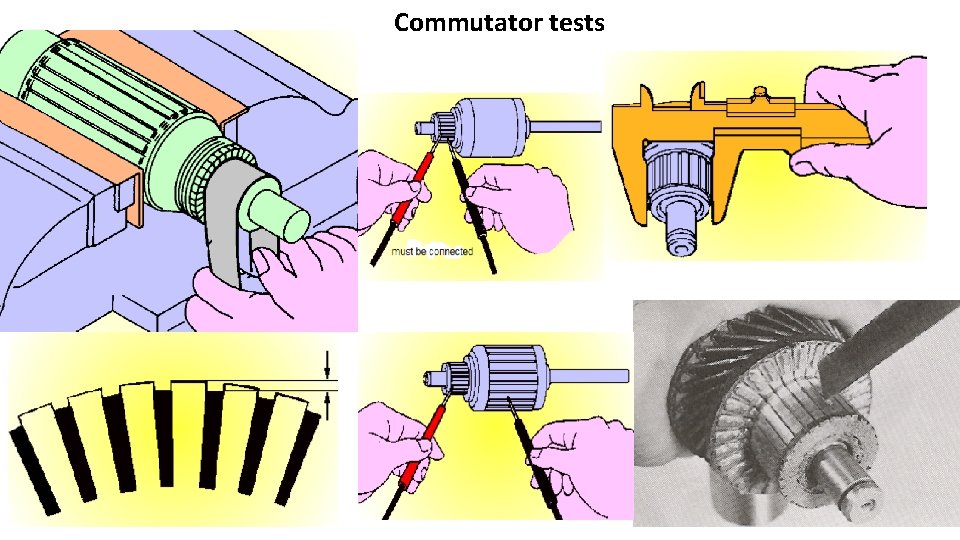 Commutator tests

must be connected