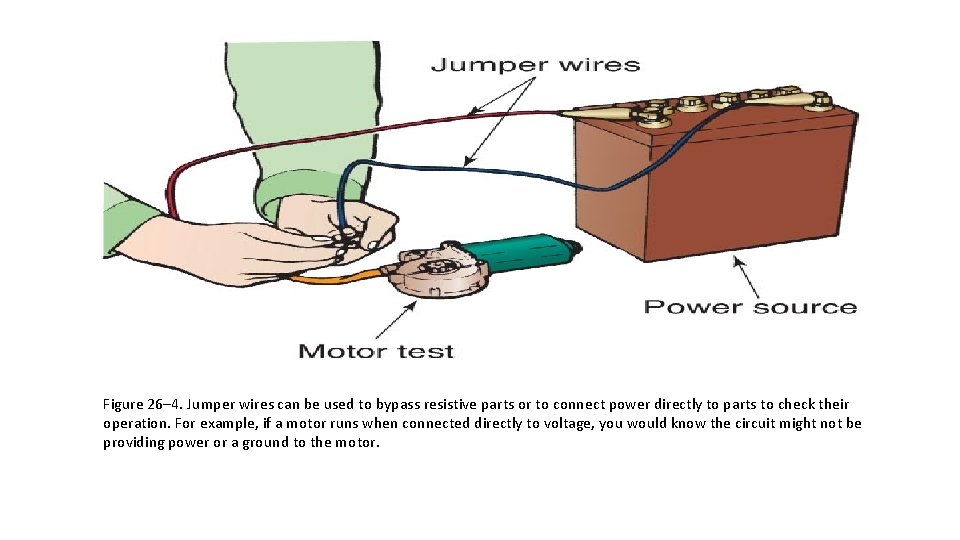 Jumper wires

Power source

Motor test

Figure 26–4. Jumper wires can be used to bypass resistive parts or to connect power directly to parts to check their operation. For example, if a motor runs when connected directly to voltage, you would know the circuit might not be providing power or a ground to the motor.