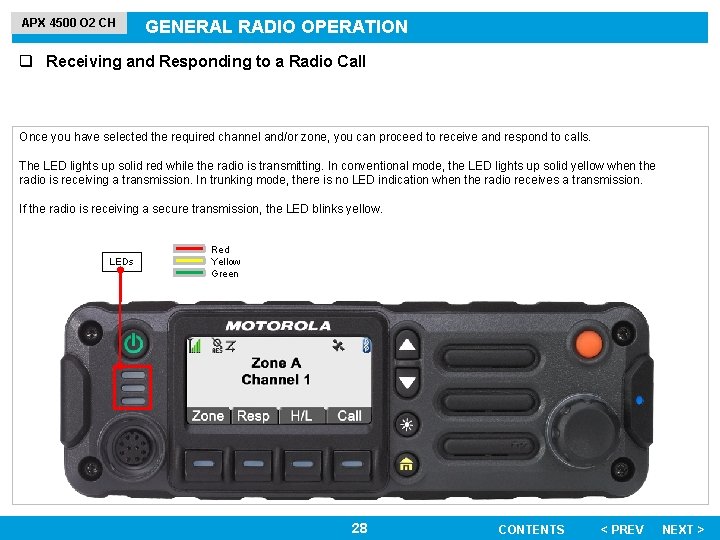 APX 4500 O2 CH

GENERAL RADIO OPERATION

❑ Receiving and Responding to a Radio Call

Once you have selected the required channel and/or zone, you can proceed to receive and respond to calls.

The LED lights up solid red while the radio is transmitting. In conventional mode, the LED lights up solid yellow when the radio is receiving a transmission. In trunking mode, there is no LED indication when the radio receives a transmission.

If the radio is receiving a secure transmission, the LED blinks yellow.

LEDs

Red
Yellow
Green

MOTOROLA

Zone A
Channel 1

Zone Resp H/L Call

28

CONTENTS < PREV NEXT >