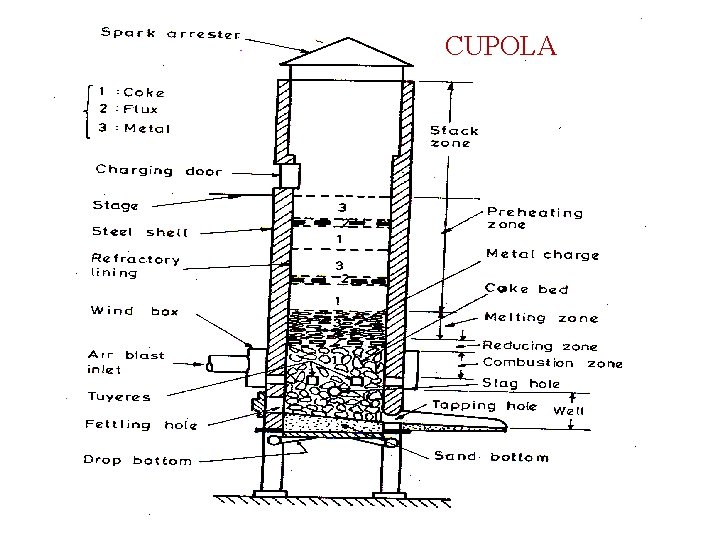 CUPOLA

Spark arrester

1 : Coke
2 : Flux
3 : Metal

Charging door

Stage

Steel shell

Refractory lining

Wind box

Air blast inlet

Tuyeres

Fettling hole

Drop bottom

3

1

3

2

1

Stack zone

Preheating zone

Metal charge

Coke bed

Melting zone

Reducing zone

Combustion zone

Slag hole

Tapping hole

Well

Sand bottom