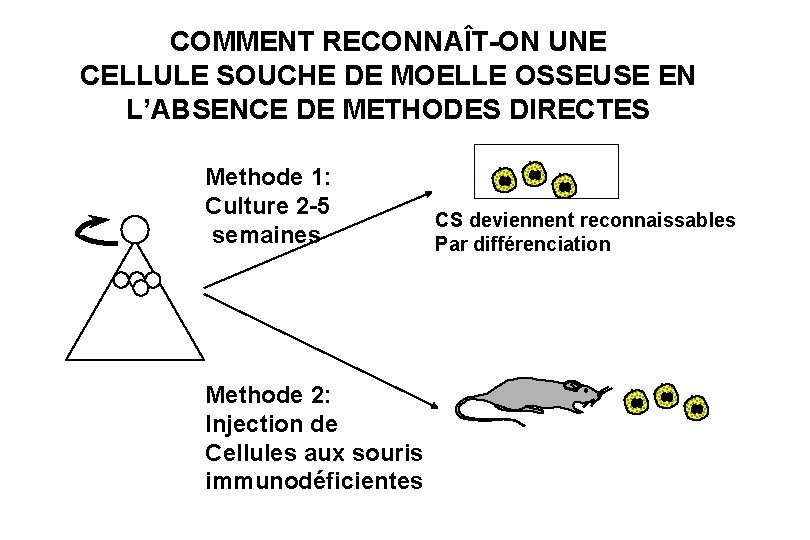 COMMENT RECONNAÎT-ON UNE CELLULE SOUCHE DE MOELLE OSSEUSE EN L'ABSENCE DE METHODES DIRECTES

Methode 1:
Culture 2-5 semaines

CS deviennent reconnaissables
Par différenciation

Methode 2:
Injection de Cellules aux souris immunodéficientes