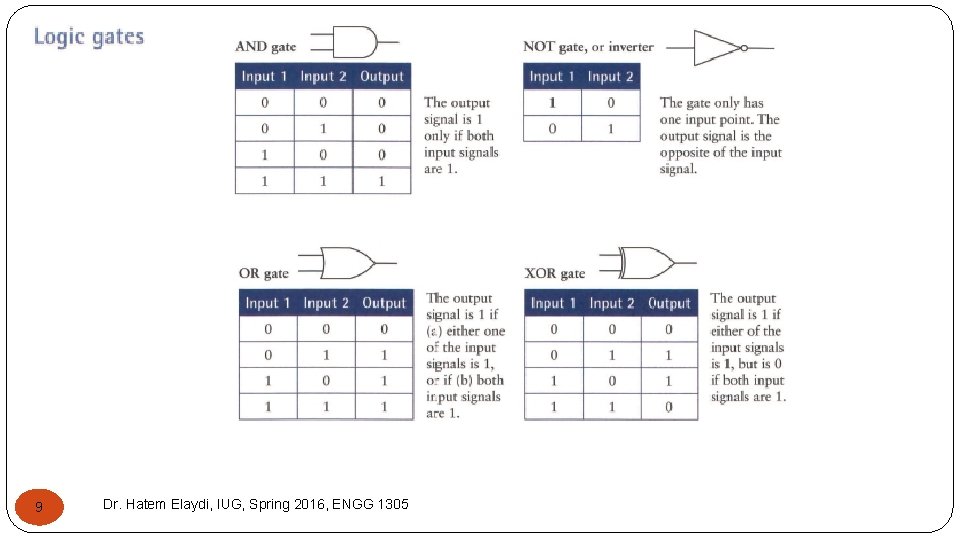 Logic gates

AND gate

| Input 1 | Input 2 | Output |
|---|---|---|
| 0 | 0 | 0 |
| 0 | 1 | 0 |
| 1 | 0 | 0 |
| 1 | 1 | 1 |

The output signal is 1 only if both input signals are 1.

NOT gate, or inverter

| Input 1 | Input 2 |
|---|---|
| 1 | 0 |
| 0 | 1 |

The gate only has one input point. The output signal is the opposite of the input signal.

OR gate

| Input 1 | Input 2 | Output |
|---|---|---|
| 0 | 0 | 0 |
| 0 | 1 | 1 |
| 1 | 0 | 1 |
| 1 | 1 | 1 |

The output signal is 1 if (a) either one of the input signals is 1, or if (b) both input signals are 1.

XOR gate

| Input 1 | Input 2 | Output |
|---|---|---|
| 0 | 0 | 0 |
| 0 | 1 | 1 |
| 1 | 0 | 1 |
| 1 | 1 | 0 |

The output signal is 1 if either of the input signals is 1, but is 0 if both input signals are 1.

9

Dr. Hatem Elaydi, IUG, Spring 2016, ENGG 1305