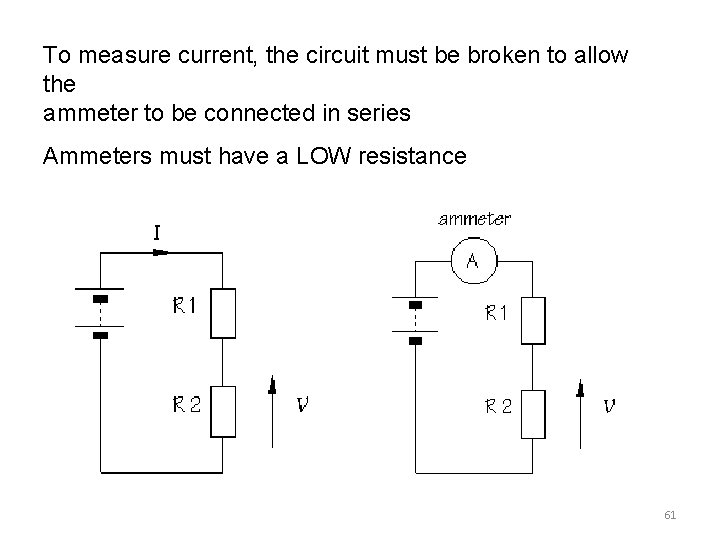 To measure current, the circuit must be broken to allow the
ammeter to be connected in series

Ammeters must have a LOW resistance

I

R1

R2

V

ammeter

A

R1

R2

V

61