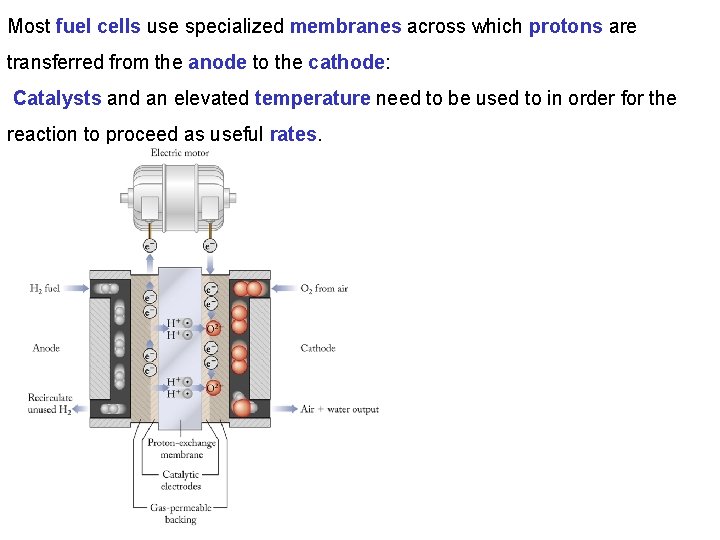 Most fuel cells use specialized membranes across which protons are transferred from the anode to the cathode:

Catalysts and an elevated temperature need to be used to in order for the reaction to proceed as useful rates.

Electric motor

$e^-$ $e^-$

$H_2$ fuel

$O_2$ from air

$e^-$ $e^-$ $e^-$ $e^-$

$H^+$ $H^+$ $O^{2-}$

Anode

Cathode

$e^-$ $e^-$ $e^-$ $e^-$

$H^+$ $H^+$ $O^{2-}$

Recirculate unused $H_2$

Air + water output

Proton-exchange membrane

Catalytic electrodes

Gas-permeable backing