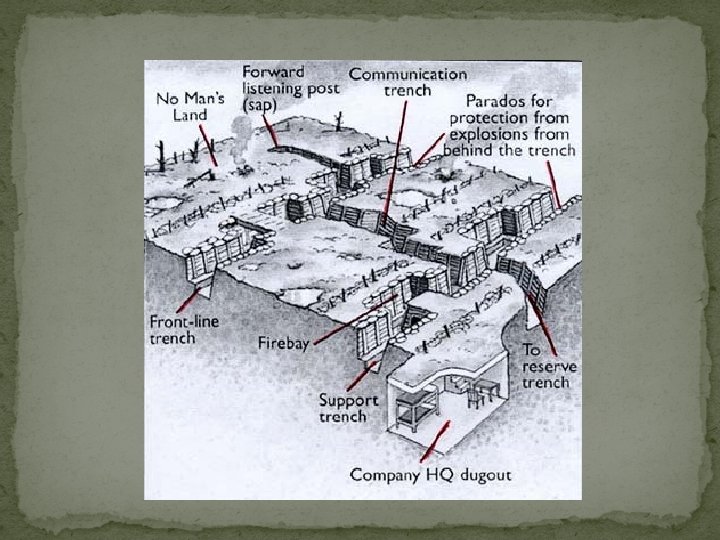 No Man's Land

Forward listening post (sap)

Communication trench

Parados for protection from explosions from behind the trench

Front-line trench

Firebay

Support trench

To reserve trench

Company HQ dugout