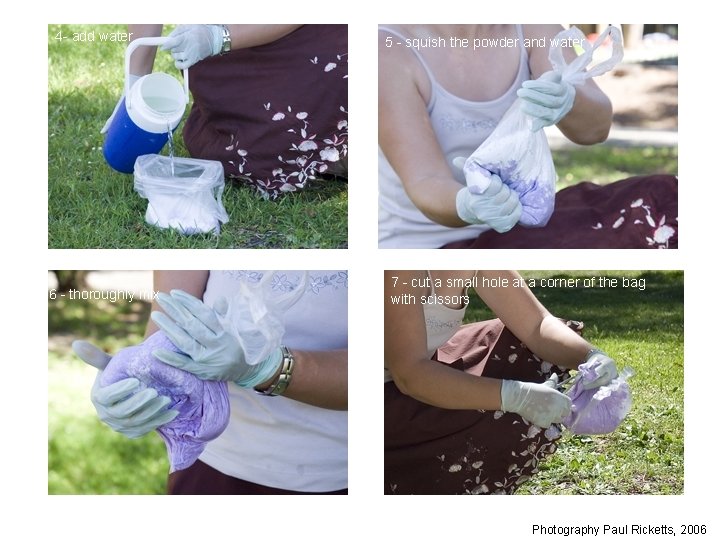 4- add water

5 - squish the powder and water

6 - thoroughly mix

7 - cut a small hole at a corner of the bag with scissors

Photography Paul Ricketts, 2006