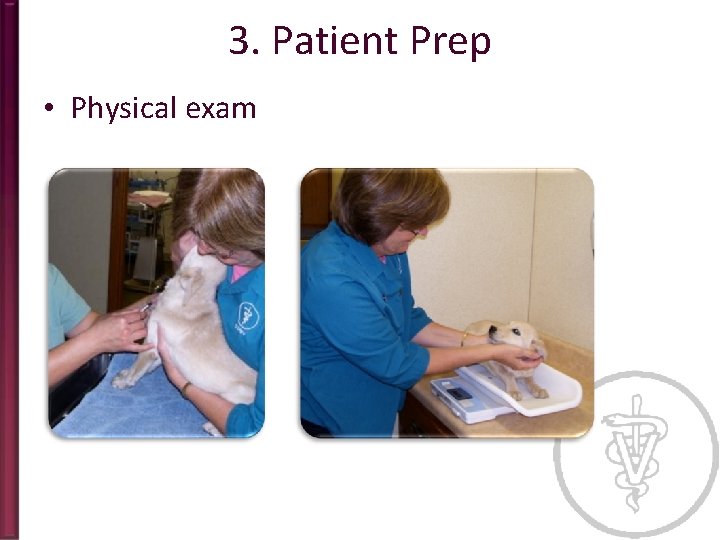 3. Patient Prep

• Physical exam