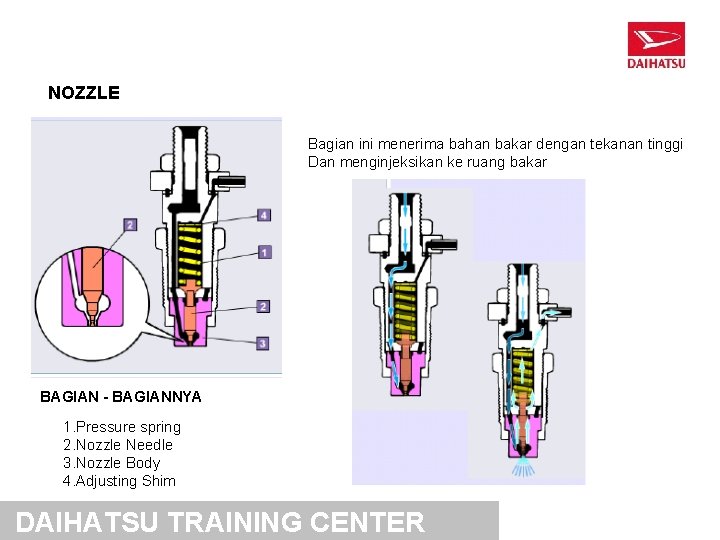 DAIHATSU

NOZZLE

2
4
1
2
3

Bagian ini menerima bahan bakar dengan tekanan tinggi
Dan menginjeksikan ke ruang bakar

BAGIAN - BAGIANNYA

1.Pressure spring
2.Nozzle Needle
3.Nozzle Body
4.Adjusting Shim

DAIHATSU TRAINING CENTER