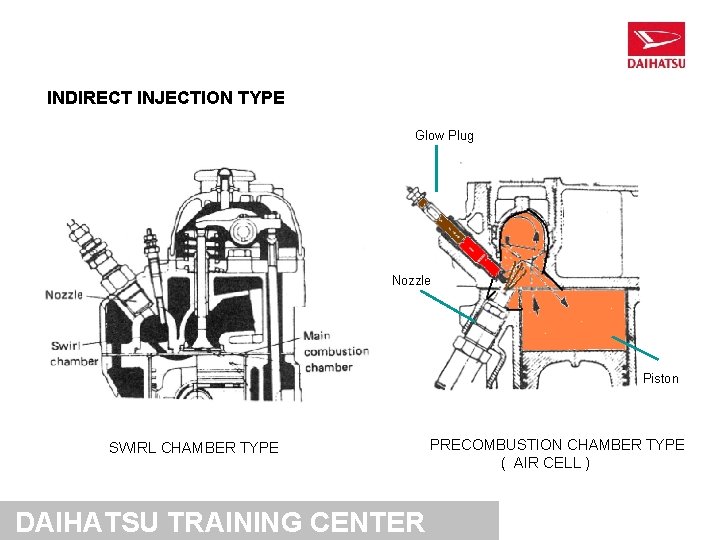 DAIHATSU

INDIRECT INJECTION TYPE

Nozzle

Swirl chamber

Main combustion chamber

SWIRL CHAMBER TYPE

Glow Plug

Nozzle

Piston

PRECOMBUSTION CHAMBER TYPE ( AIR CELL )

DAIHATSU TRAINING CENTER