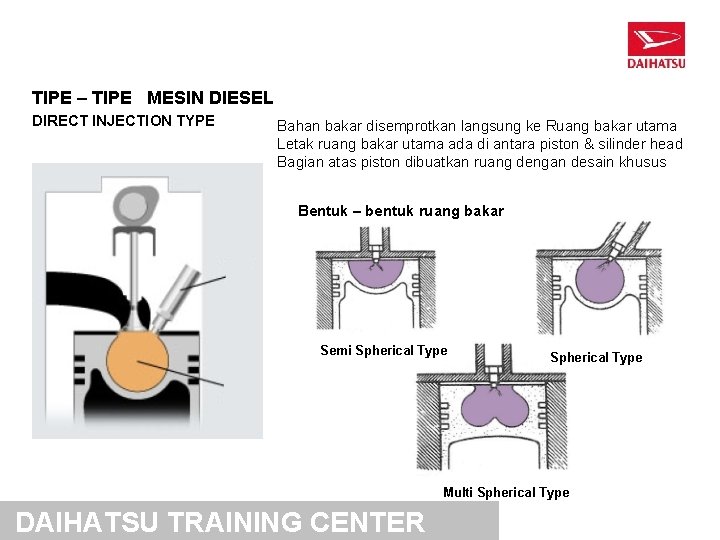 DAIHATSU

TIPE – TIPE MESIN DIESEL

DIRECT INJECTION TYPE

Bahan bakar disemprotkan langsung ke Ruang bakar utama
Letak ruang bakar utama ada di antara piston & silinder head
Bagian atas piston dibuatkan ruang dengan desain khusus

Bentuk – bentuk ruang bakar

Semi Spherical Type

Spherical Type

Multi Spherical Type

DAIHATSU TRAINING CENTER