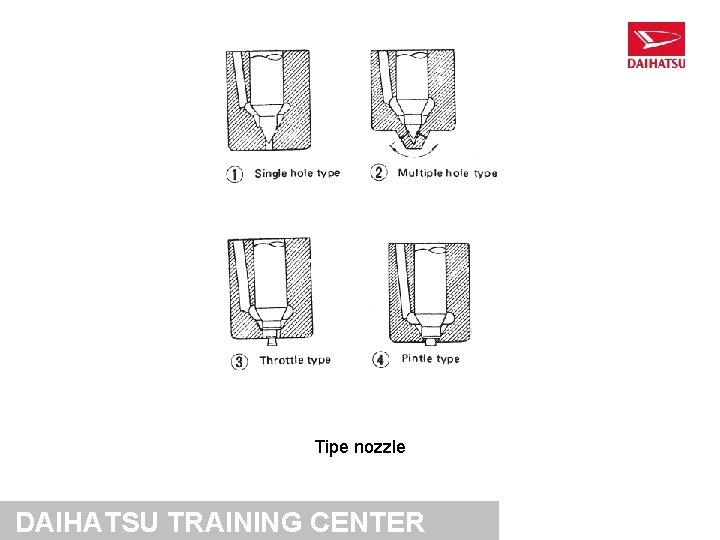 DAIHATSU

① Single hole type
② Multiple hole type

③ Throttle type
④ Pintle type

Tipe nozzle

DAIHATSU TRAINING CENTER