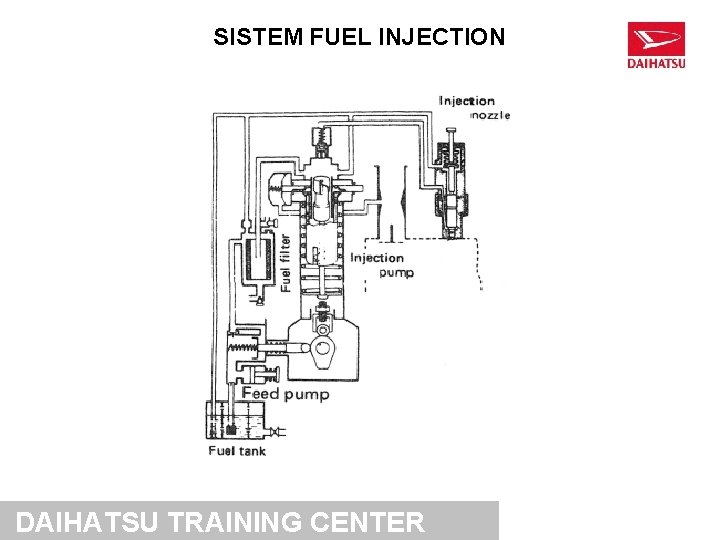 SISTEM FUEL INJECTION

DAIHATSU

Injection nozzle

Fuel filter

Injection pump

Feed pump

Fuel tank

DAIHATSU TRAINING CENTER