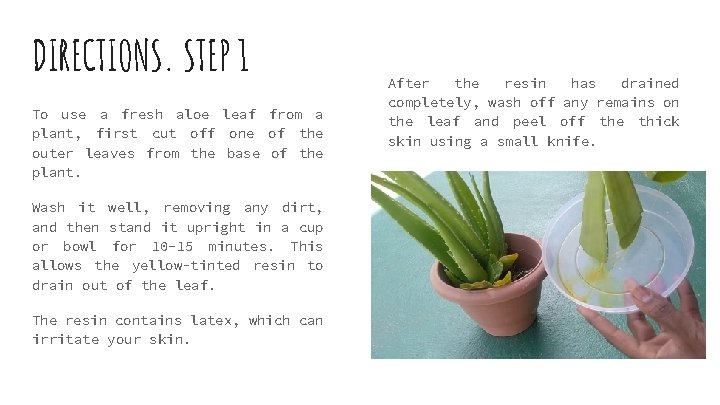 DIRECTIONS. STEP 1

To use a fresh aloe leaf from a plant, first cut off one of the outer leaves from the base of the plant.

Wash it well, removing any dirt, and then stand it upright in a cup or bowl for 10-15 minutes. This allows the yellow-tinted resin to drain out of the leaf.

The resin contains latex, which can irritate your skin.

After the resin has drained completely, wash off any remains on the leaf and peel off the thick skin using a small knife.