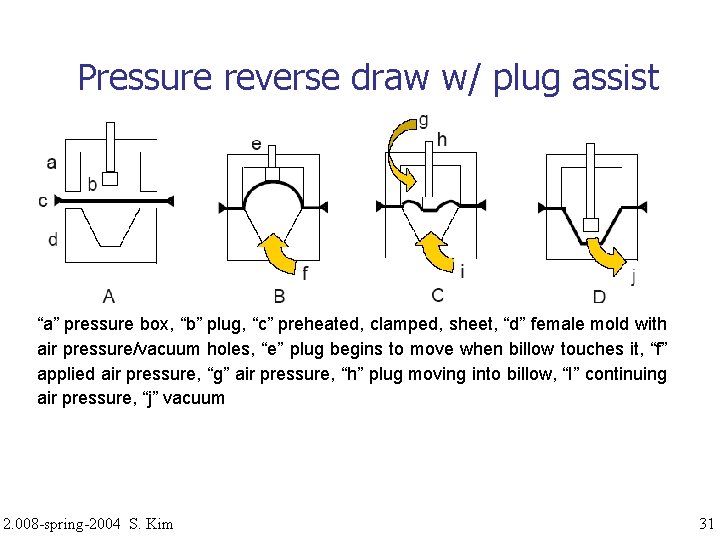 Pressure reverse draw w/ plug assist

a
b
c
d
A

e
f
B

g
h
i
C

j
D

“a” pressure box, “b” plug, “c” preheated, clamped, sheet, “d” female mold with air pressure/vacuum holes, “e” plug begins to move when billow touches it, “f” applied air pressure, “g” air pressure, “h” plug moving into billow, “I” continuing air pressure, “j” vacuum

2.008-spring-2004 S. Kim

31