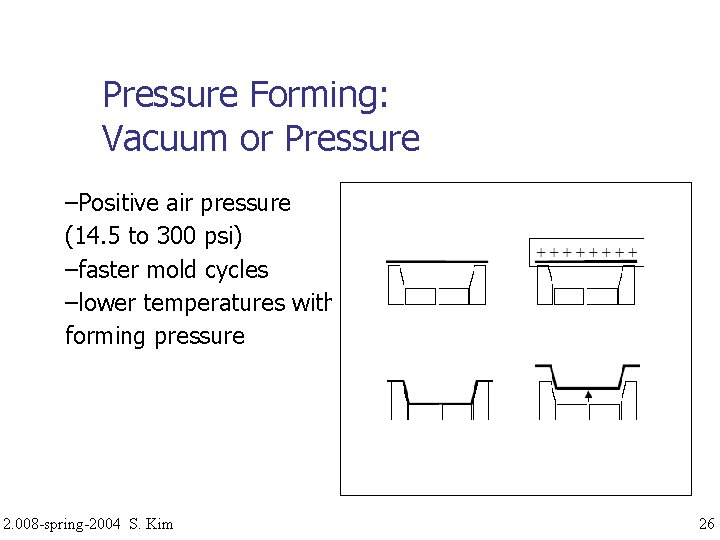 Pressure Forming:
Vacuum or Pressure

–Positive air pressure (14.5 to 300 psi)
–faster mold cycles
–lower temperatures with forming pressure

++++++++

2.008-spring-2004 S. Kim

26