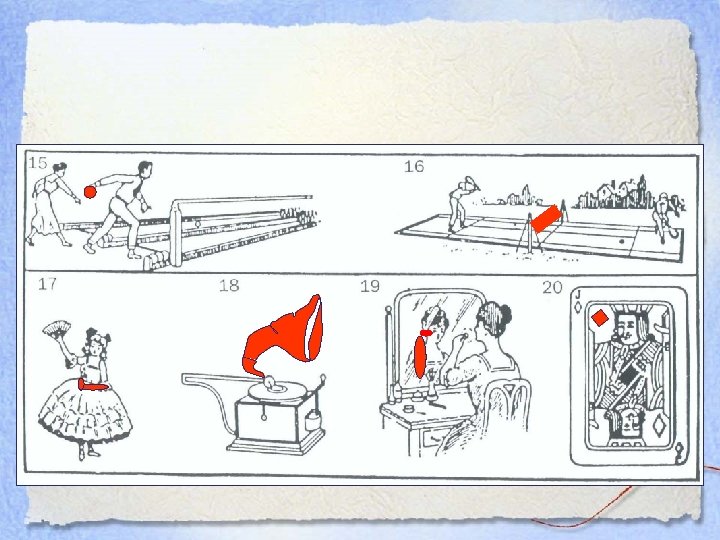 15

16

17

18

19

20

J

J