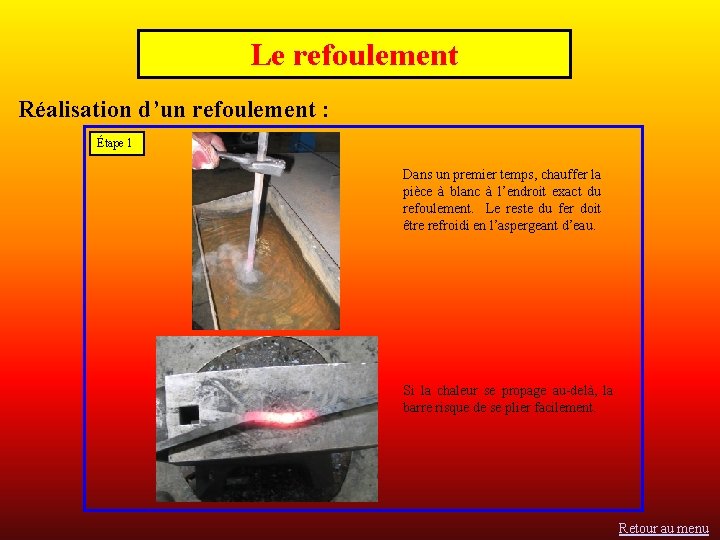 Le refoulement

Réalisation d'un refoulement :

Étape 1

Dans un premier temps, chauffer la pièce à blanc à l'endroit exact du refoulement. Le reste du fer doit être refroidi en l'aspergeant d'eau.

Si la chaleur se propage au-delà, la barre risque de se plier facilement.

Retour au menu