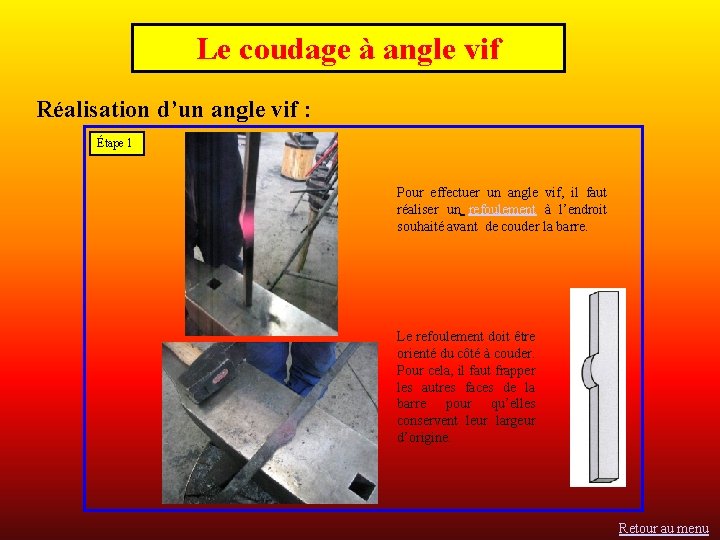 Le coudage à angle vif

Réalisation d'un angle vif :

Étape 1

Pour effectuer un angle vif, il faut réaliser un refoulement à l'endroit souhaité avant de couder la barre.

Le refoulement doit être orienté du côté à couder. Pour cela, il faut frapper les autres faces de la barre pour qu'elles conservent leur largeur d'origine.

Retour au menu