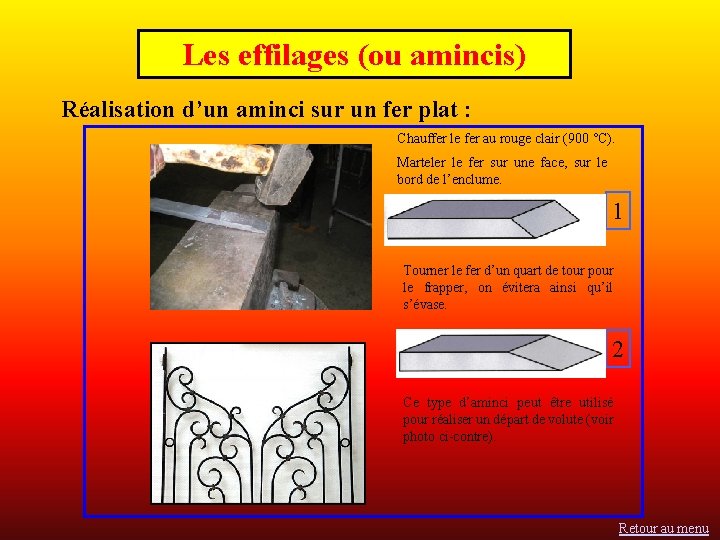 Les effilages (ou amincis)

Réalisation d’un aminci sur un fer plat :

Chauffer le fer au rouge clair (900 °C).

Marteler le fer sur une face, sur le bord de l’enclume.

1

Tourner le fer d’un quart de tour pour le frapper, on évitera ainsi qu’il s’évase.

2

Ce type d’aminci peut être utilisé pour réaliser un départ de volute (voir photo ci-contre).

Retour au menu