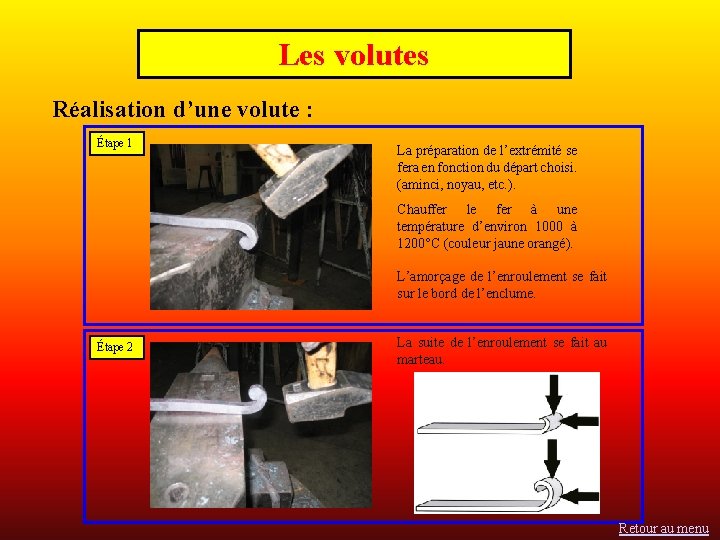 Les volutes

Réalisation d’une volute :

Étape 1

La préparation de l’extrémité se fera en fonction du départ choisi. (aminci, noyau, etc.).

Chauffer le fer à une température d’environ 1000 à 1200°C (couleur jaune orangé).

L’amorçage de l’enroulement se fait sur le bord de l’enclume.

Étape 2

La suite de l’enroulement se fait au marteau.

Retour au menu