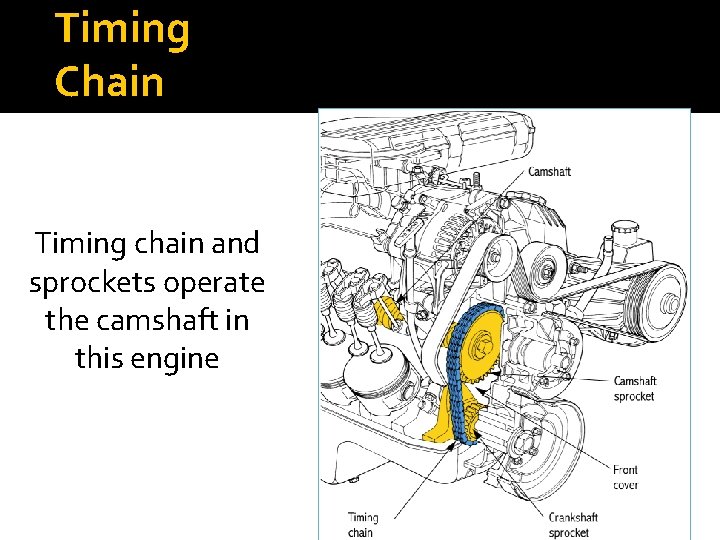 Timing Chain

Timing chain and sprockets operate the camshaft in this engine

Camshaft

Camshaft sprocket

Front cover

Timing chain

Crankshaft sprocket